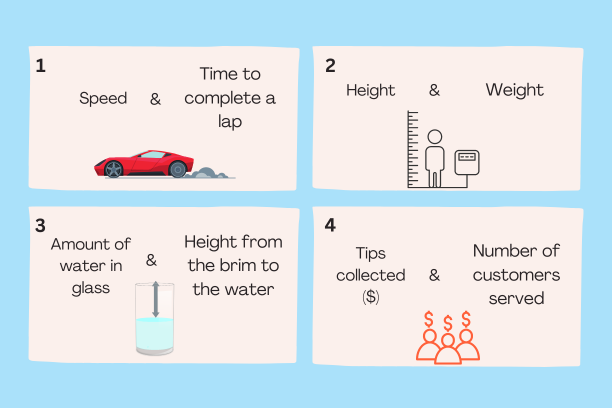 1

Speed & Time to complete a lap

2

Height & Weight

3

Amount of water in glass & Height from the brim to the water

4

Tips collected ($) & Number of customers served

$ $ $